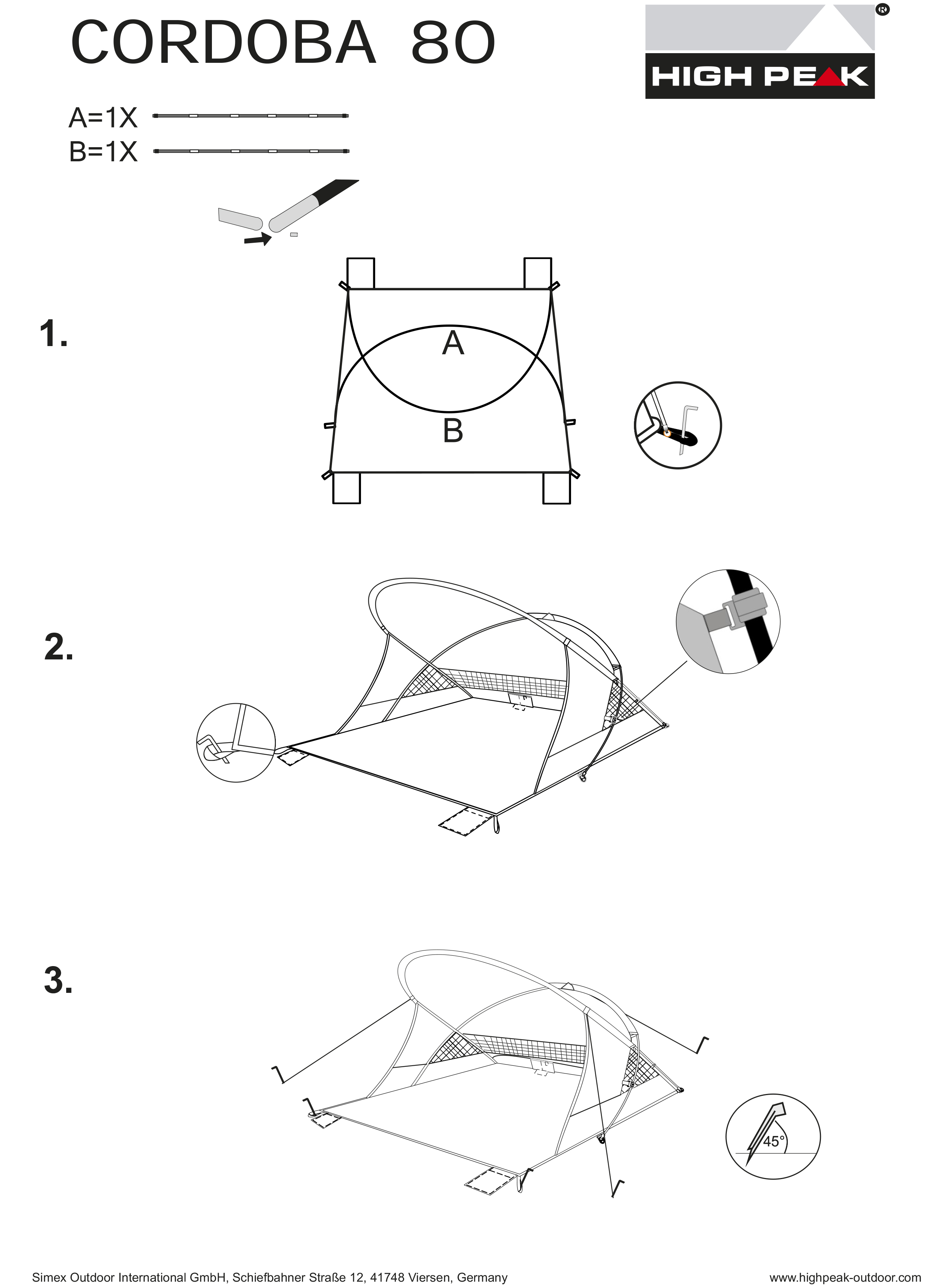 CORDOBA 80

HIGH PEAK ®

A=1X

B=1X

1.

A

B

2.

3.

45°

Simex Outdoor International GmbH, Schiefbahner Straße 12, 41748 Viersen, Germany

www.highpeak-outdoor.com